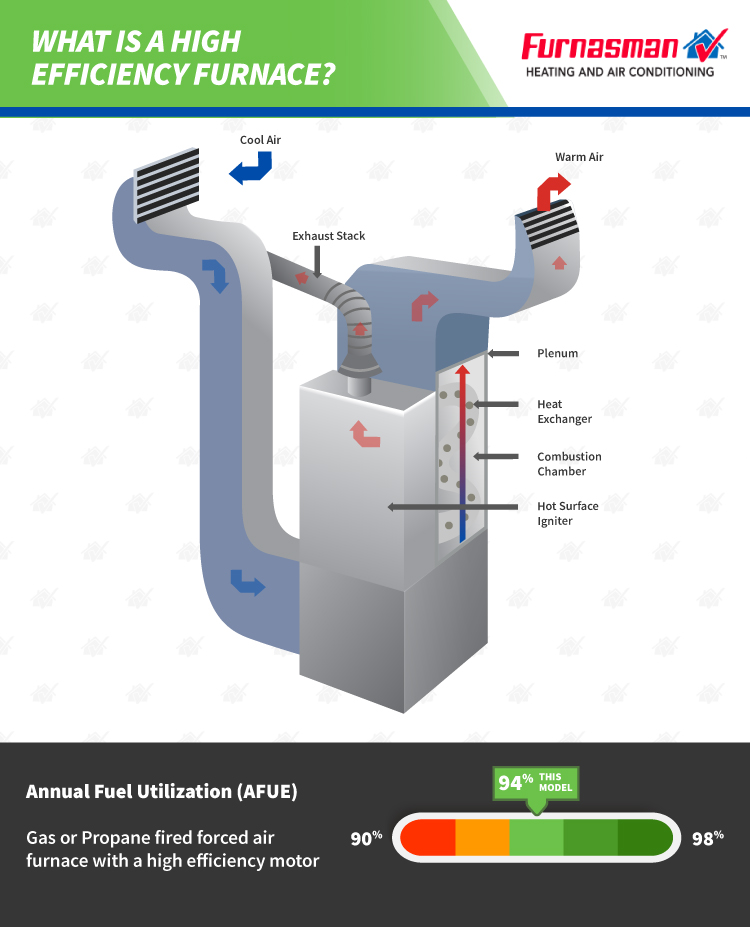 WHAT IS A HIGH EFFICIENCY FURNACE?

Furnasman™
HEATING AND AIR CONDITIONING

Cool Air

Warm Air

Exhaust Stack

Plenum

Heat Exchanger

Combustion Chamber

Hot Surface Igniter

Annual Fuel Utilization (AFUE)

Gas or Propane fired forced air furnace with a high efficiency motor

94% THIS MODEL

90%

98%