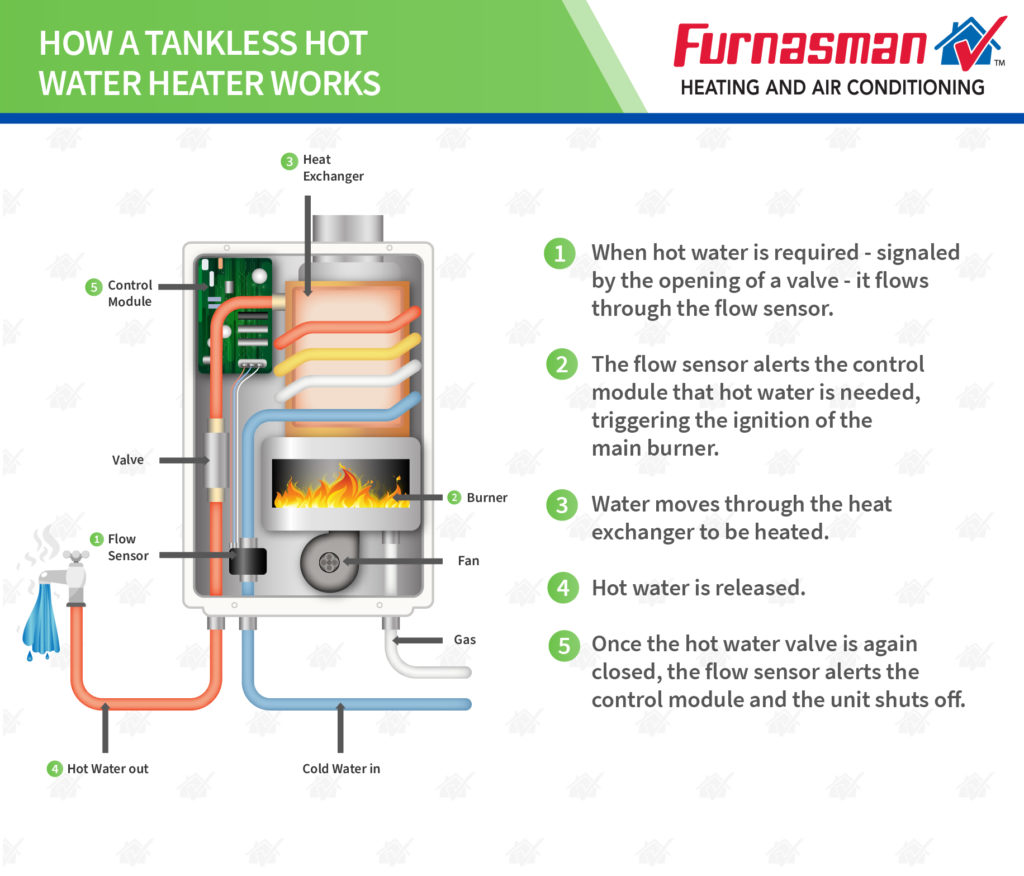 HOW A TANKLESS HOT WATER HEATER WORKS

Furnasman™
HEATING AND AIR CONDITIONING

3 Heat Exchanger

5 Control Module

Valve

2 Burner

1 Flow Sensor

Fan

Gas

4 Hot Water out

Cold Water in

1 When hot water is required - signaled by the opening of a valve - it flows through the flow sensor.

2 The flow sensor alerts the control module that hot water is needed, triggering the ignition of the main burner.

3 Water moves through the heat exchanger to be heated.

4 Hot water is released.

5 Once the hot water valve is again closed, the flow sensor alerts the control module and the unit shuts off.